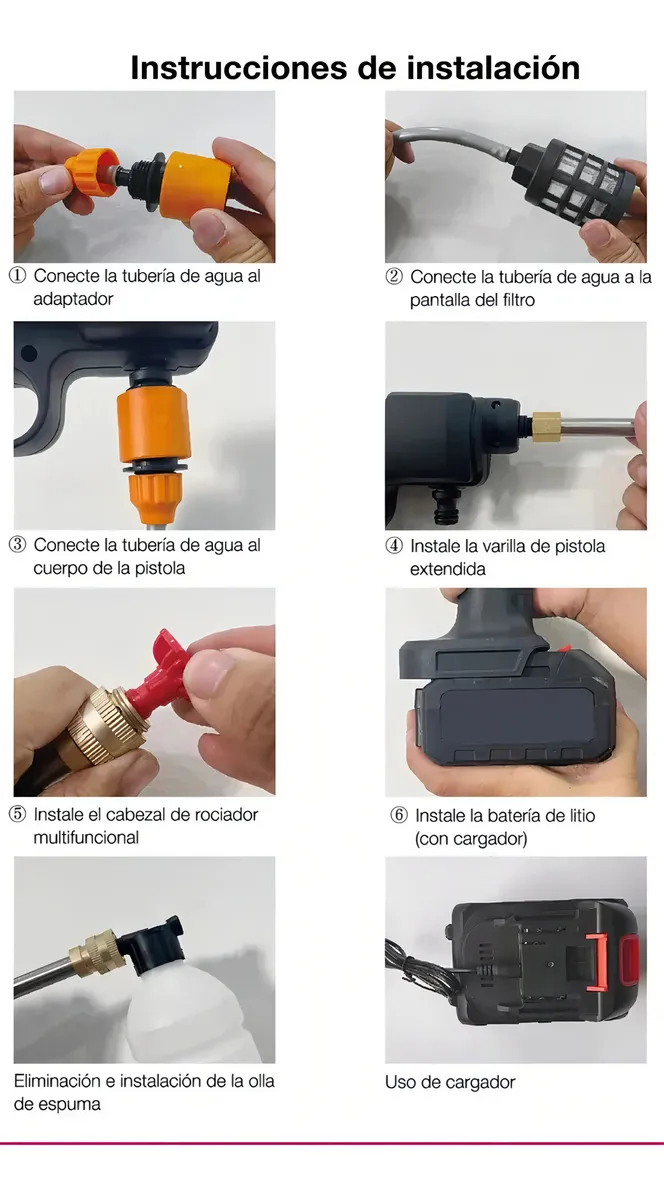 Instrucciones de instalación

① Conecte la tubería de agua al adaptador

② Conecte la tubería de agua a la pantalla del filtro

③ Conecte la tubería de agua al cuerpo de la pistola

④ Instale la varilla de pistola extendida

⑤ Instale el cabezal de rociador multifuncional

⑥ Instale la batería de litio (con cargador)

Eliminación e instalación de la olla de espuma

Uso de cargador